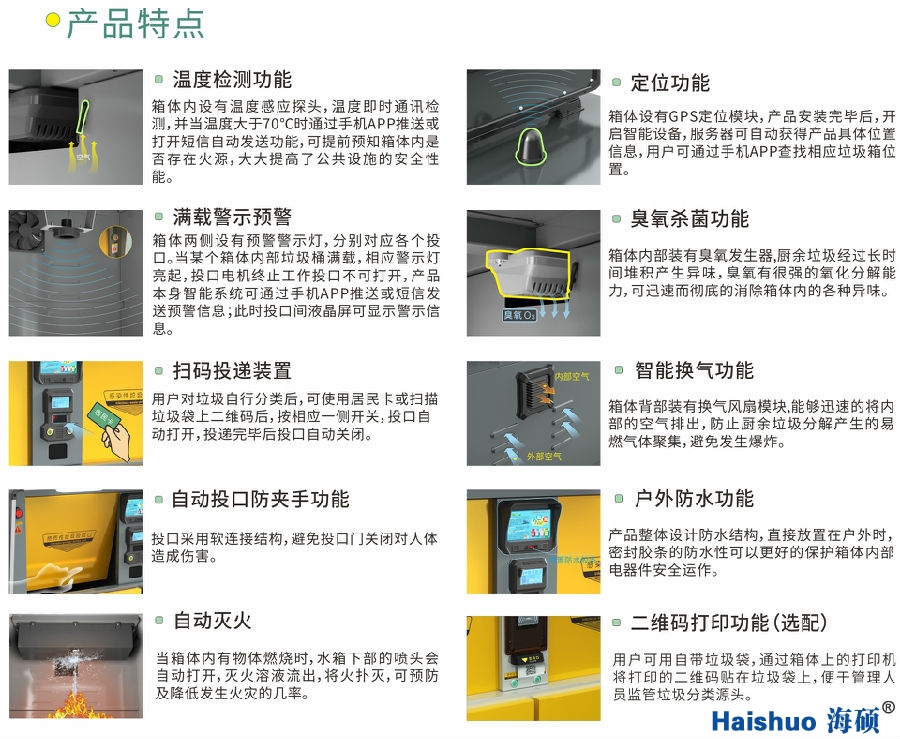 产品特点

温度检测功能

箱体内设有温度感应探头，温度即时通讯检测，并当温度大于70℃时通过手机APP推送或打开短信自动发送功能，可提前预知箱体内是否存在火源，大大提高了公共设施的安全性能。

满载警示预警

箱体两侧设有预警警示灯，分别对应各个投口。当某个箱体内部垃圾桶满载，相应警示灯亮起，投口电机终止工作投口不可打开，产品本身智能系统可通过手机APP推送或短信发送预警信息；此时投口间液晶屏可显示警示信息。

扫码投递装置

用户对垃圾自行分类后，可使用居民卡或扫描垃圾袋上二维码后，按相应一侧开关，投口自动打开，投递完毕后投口自动关闭。

自动投口防夹手功能

投口采用软连接结构，避免投口门关闭对人体造成伤害。

自动灭火

当箱体内有物体燃烧时，水箱下部的喷头会自动打开，灭火溶液流出，将火扑灭，可预防及降低发生火灾的几率。

定位功能

箱体设有GPS定位模块，产品安装完毕后，开启智能设备，服务器可自动获得产品具体位置信息，用户可通过手机APP查找相应垃圾箱位置。

臭氧杀菌功能

臭氧 $O_3$

箱体内部装有臭氧发生器，厨余垃圾经过长时间堆积产生异味，臭氧有很强的氧化分解能力，可迅速而彻底的消除箱体内的各种异味。

智能换气功能

内部空气

外部空气

箱体背部装有换气风扇模块，能够迅速的将内部的空气排出，防止厨余垃圾分解产生的易燃气体聚集，避免发生爆炸。

户外防水功能

产品整体设计防水结构，直接放置在户外时，密封胶条的防水性可以更好的保护箱体内部电器件安全运作。

二维码打印功能（选配）

用户可用自带垃圾袋，通过箱体上的打印机将打印的二维码贴在垃圾袋上，便于管理人员监管垃圾分类源头。

Haishuo 海硕®